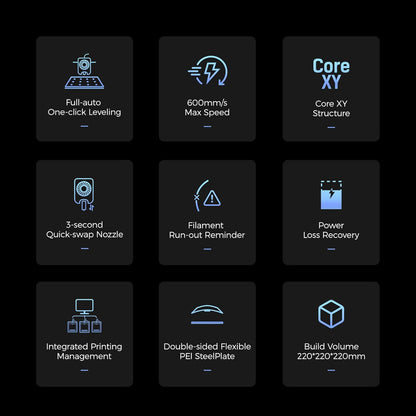 Full-auto
One-click Leveling

600mm/s
Max Speed

Core
XY

Core XY
Structure

3-second
Quick-swap Nozzle

Filament
Run-out Reminder

Power
Loss Recovery

Integrated Printing
Management

Double-sided Flexible
PEI SteelPlate

Build Volume
220*220*220mm